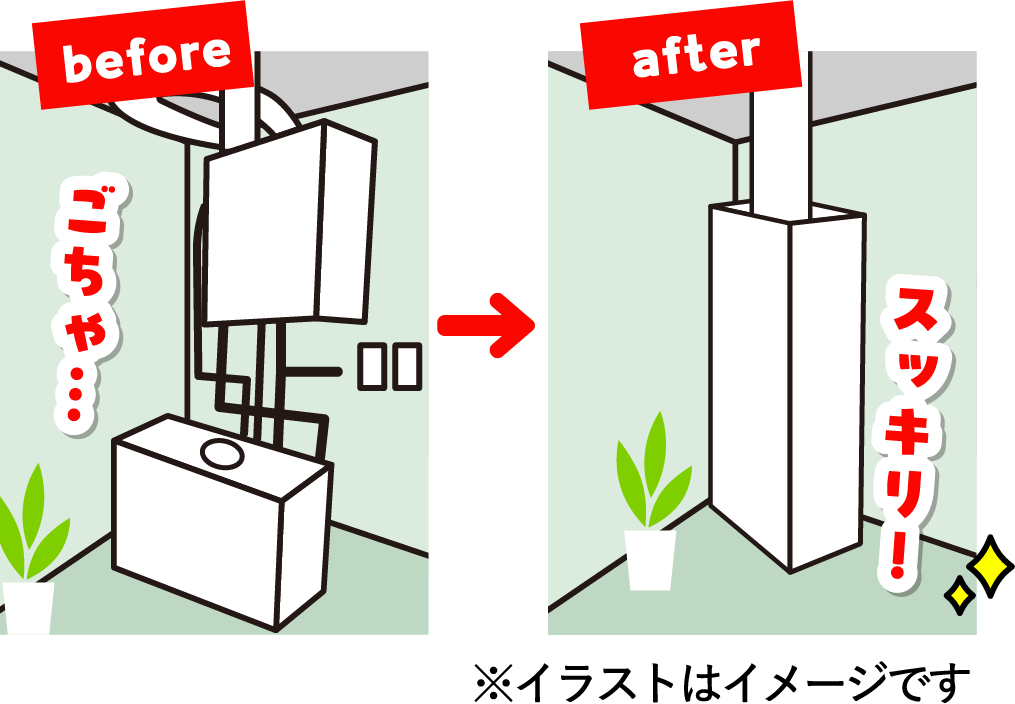 before

ごちゃ…

after

スッキリ!

※イラストはイメージです